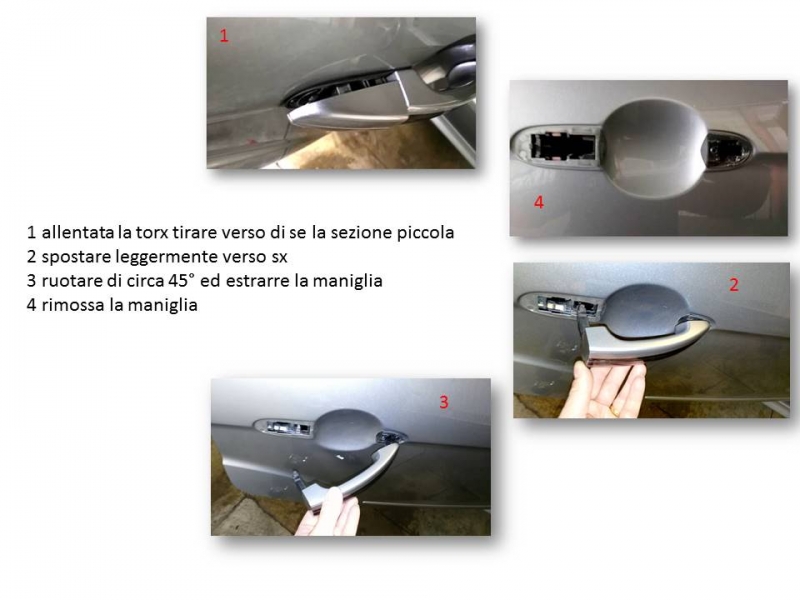 1

4

1 allentata la torx tirare verso di se la sezione piccola
2 spostare leggermente verso sx
3 ruotare di circa 45° ed estrarre la maniglia
4 rimossa la maniglia

2

3